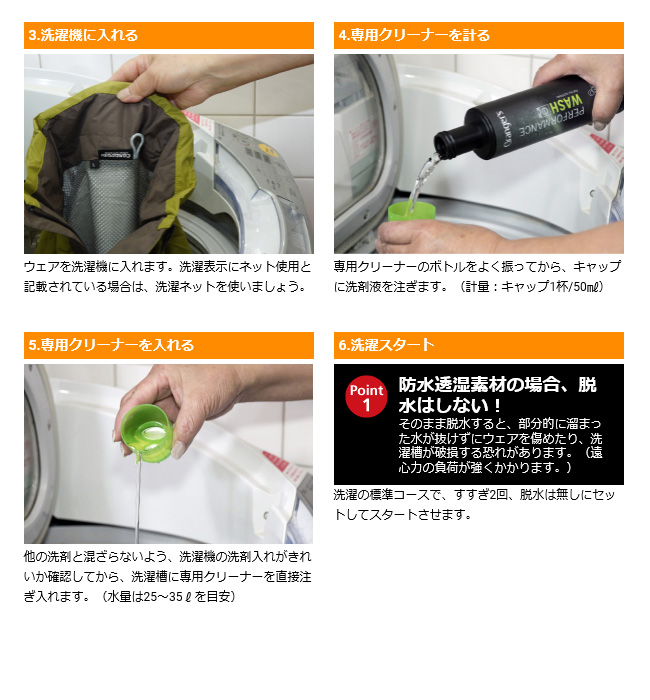 3.洗濯機に入れる

ウェアを洗濯機に入れます。洗濯表示にネット使用と記載されている場合は、洗濯ネットを使いましょう。

4.専用クリーナーを計る

Grangers PERFORMANCE WASH

専用クリーナーのボトルをよく振ってから、キャップに洗剤液を注ぎます。（計量：キャップ1杯/50㎖）

5.専用クリーナーを入れる

他の洗剤と混ざらないよう、洗濯機の洗剤入れがきれいか確認してから、洗濯槽に専用クリーナーを直接注ぎ入れます。（水量は25～35ℓを目安）

6.洗濯スタート

Point 1

防水透湿素材の場合、脱水はしない！

そのまま脱水すると、部分的に溜まった水が抜けずにウェアを傷めたり、洗濯槽が破損する恐れがあります。（遠心力の負荷が強くかかります。）

洗濯の標準コースで、すすぎ2回、脱水は無しにセットしてスタートさせます。