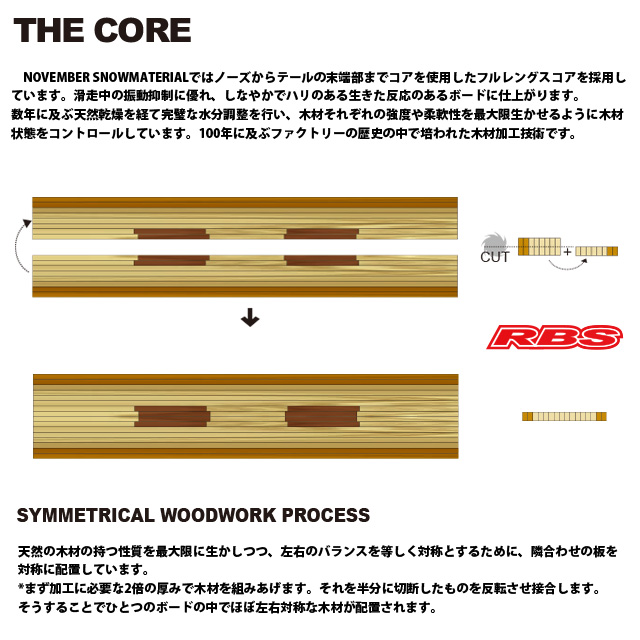 THE CORE

NOVEMBER SNOWMATERIALではノーズからテールの末端部までコアを使用したフルレングスコアを採用しています。滑走中の振動抑制に優れ、しなやかでハリのある生きた反応のあるボードに仕上がります。
数年に及ぶ天然乾燥を経て完璧な水分調整を行い、木材それぞれの強度や柔軟性を最大限生かせるように木材状態をコントロールしています。100年に及ぶファクトリーの歴史の中で培われた木材加工技術です。

CUT +

RBS

SYMMETRICAL WOODWORK PROCESS

天然の木材の持つ性質を最大限に生かしつつ、左右のバランスを等しく対称とするために、隣合わせの板を対称に配置しています。
*まず加工に必要な2倍の厚みで木材を組みあげます。それを半分に切断したものを反転させ接合します。
そうすることでひとつのボードの中でほぼ左右対称な木材が配置されます。